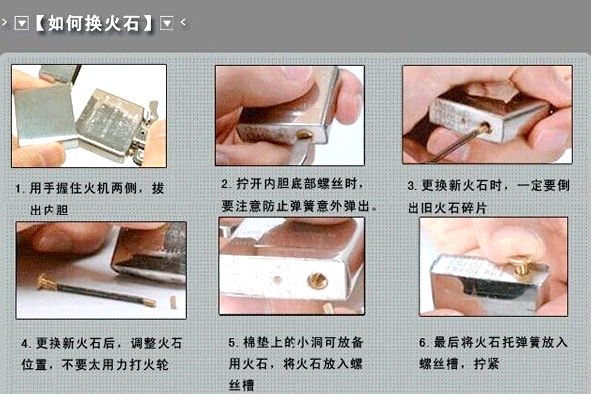 【如何换火石】

1. 用手握住火机两侧，拔出内胆

2. 拧开内胆底部螺丝时，要注意防止弹簧意外弹出。

3. 更换新火石时，一定要倒出旧火石碎片

4. 更换新火石后，调整火石位置，不要太用力打火轮

5. 棉垫上的小洞可放备用火石，将火石放入螺丝槽

6. 最后将火石托弹簧放入螺丝槽，拧紧